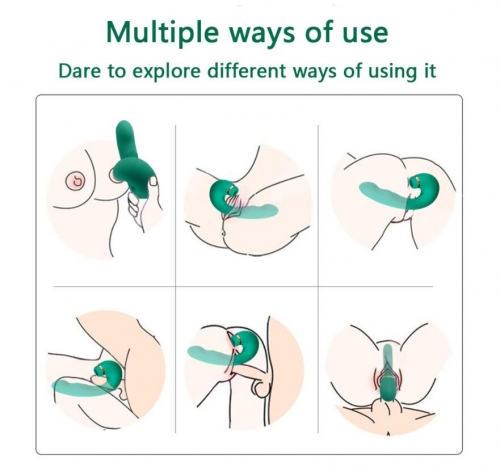 Multiple ways of use
Dare to explore different ways of using it